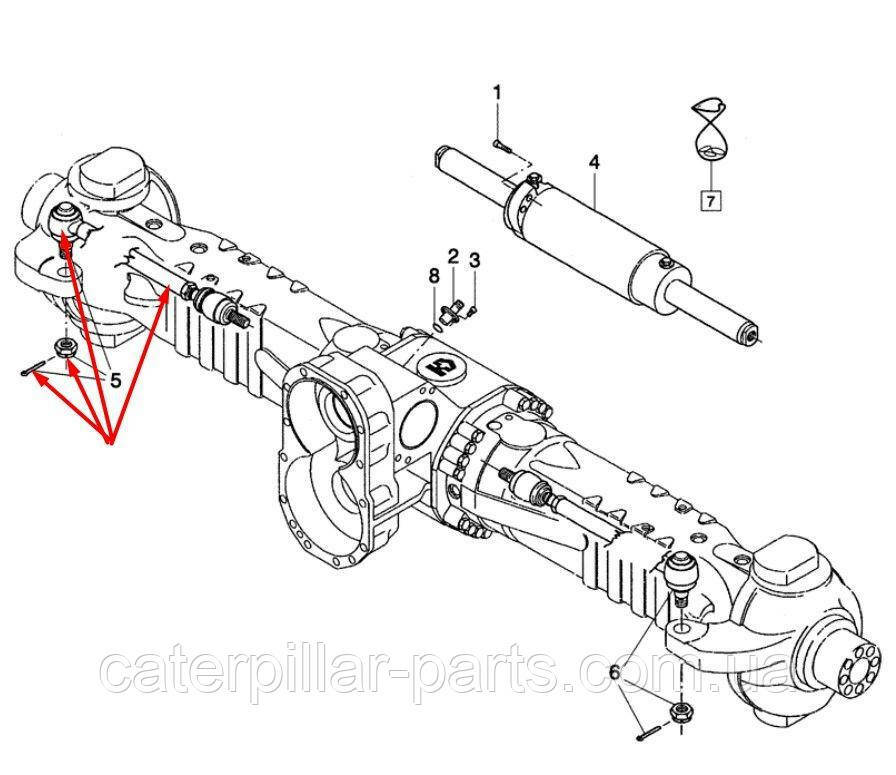 1
4
7
2
3
8
5
6
caterpillar-parts.com.ua