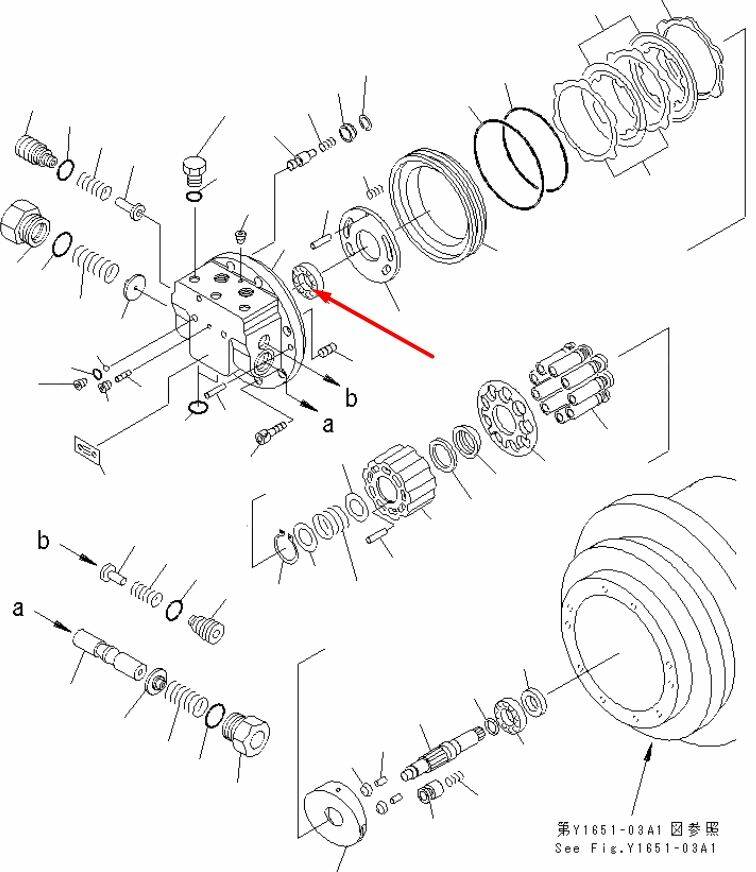 b
a
b
a
第Y1651-03A1 図参照
See Fig.Y1651-03A1