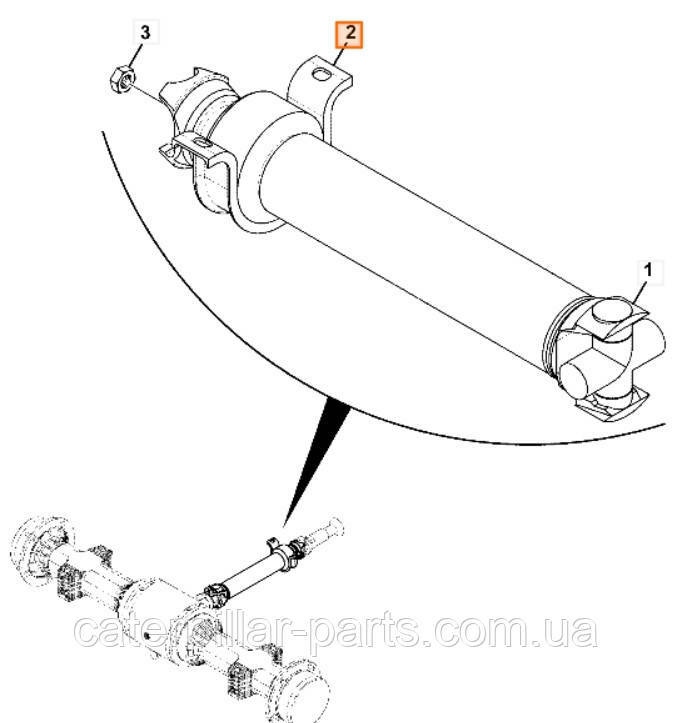 3
2
1
caterpillar-parts.com.ua