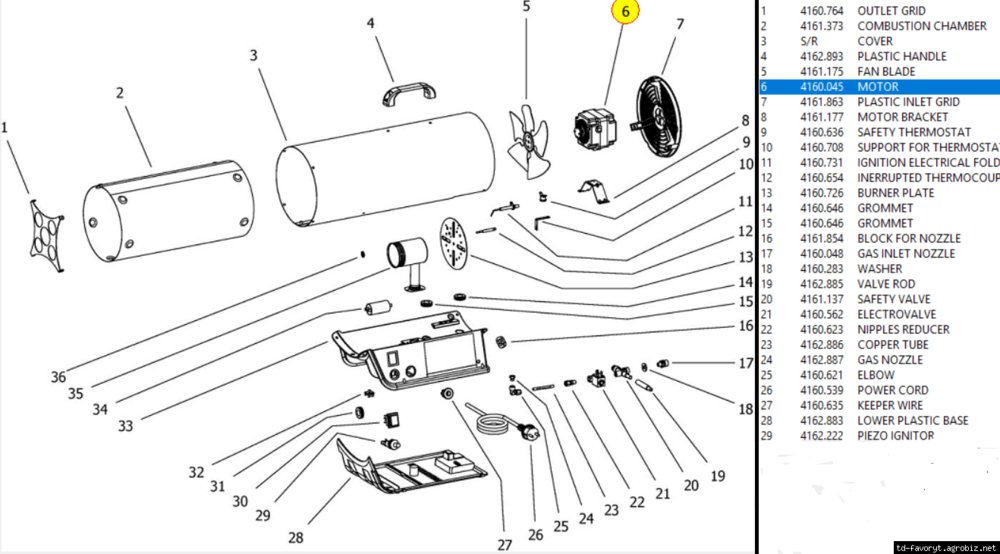 1 2 3 4 5 6 7 8 9 10 11 12 13 14 15 16 17 18 19 20 21 22 23 24 25 26 27 28 29 30 31 32 33 34 35 36

| | | |
|---|---|---|
| 1 | 4160.764 | OUTLET GRID |
| 2 | 4161.373 | COMBUSTION CHAMBER |
| 3 | S/R | COVER |
| 4 | 4162.893 | PLASTIC HANDLE |
| 5 | 4161.175 | FAN BLADE |
| 6 | 4160.045 | MOTOR |
| 7 | 4161.863 | PLASTIC INLET GRID |
| 8 | 4161.177 | MOTOR BRACKET |
| 9 | 4160.636 | SAFETY THERMOSTAT |
| 10 | 4160.708 | SUPPORT FOR THERMOSTAT |
| 11 | 4160.731 | IGNITION ELECTRICAL FOLD |
| 12 | 4160.654 | INERRUPTED THERMOCOUP |
| 13 | 4160.726 | BURNER PLATE |
| 14 | 4160.646 | GROMMET |
| 15 | 4160.646 | GROMMET |
| 16 | 4161.854 | BLOCK FOR NOZZLE |
| 17 | 4160.048 | GAS INLET NOZZLE |
| 18 | 4160.283 | WASHER |
| 19 | 4162.885 | VALVE ROD |
| 20 | 4161.137 | SAFETY VALVE |
| 21 | 4160.562 | ELECTROVALVE |
| 22 | 4160.623 | NIPPLES REDUCER |
| 23 | 4162.886 | COPPER TUBE |
| 24 | 4162.887 | GAS NOZZLE |
| 25 | 4160.621 | ELBOW |
| 26 | 4160.539 | POWER CORD |
| 27 | 4160.635 | KEEPER WIRE |
| 28 | 4162.883 | LOWER PLASTIC BASE |
| 29 | 4162.222 | PIEZO IGNITOR |

td-favoryt.agrobiz.net