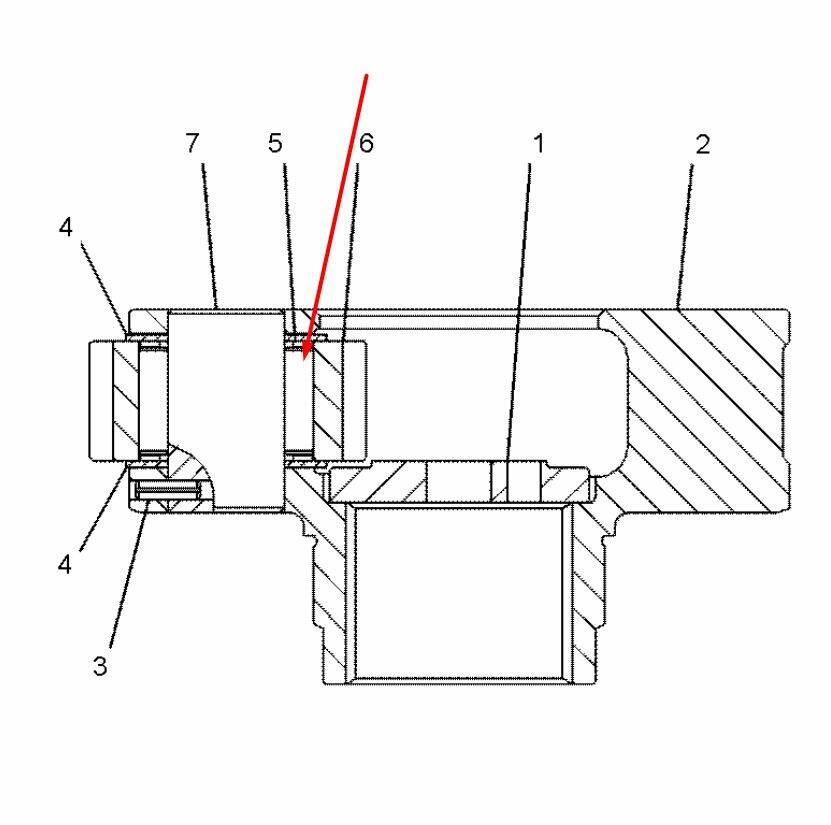 7
5
6
1
2
4
4
3