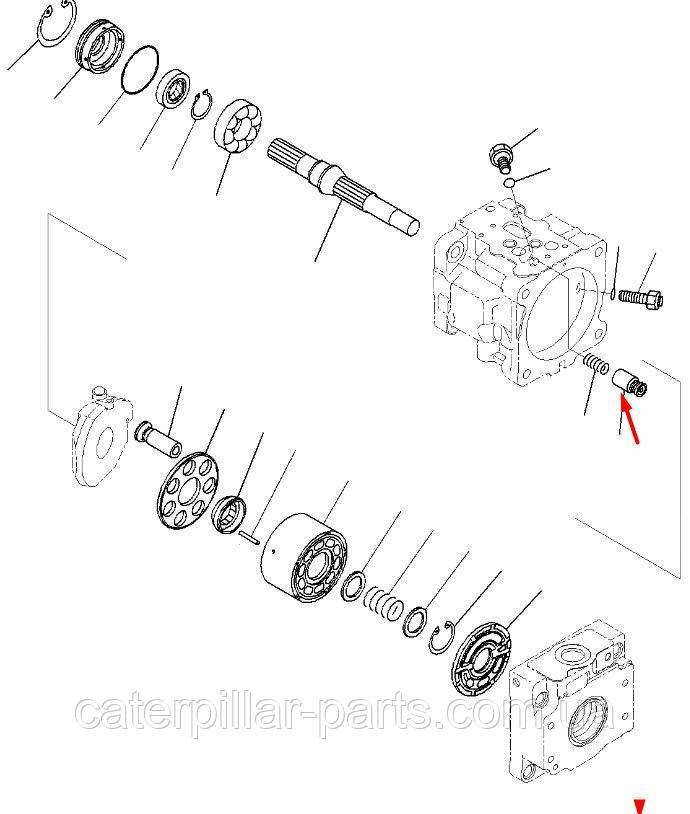 caterpillar-parts.com.ua