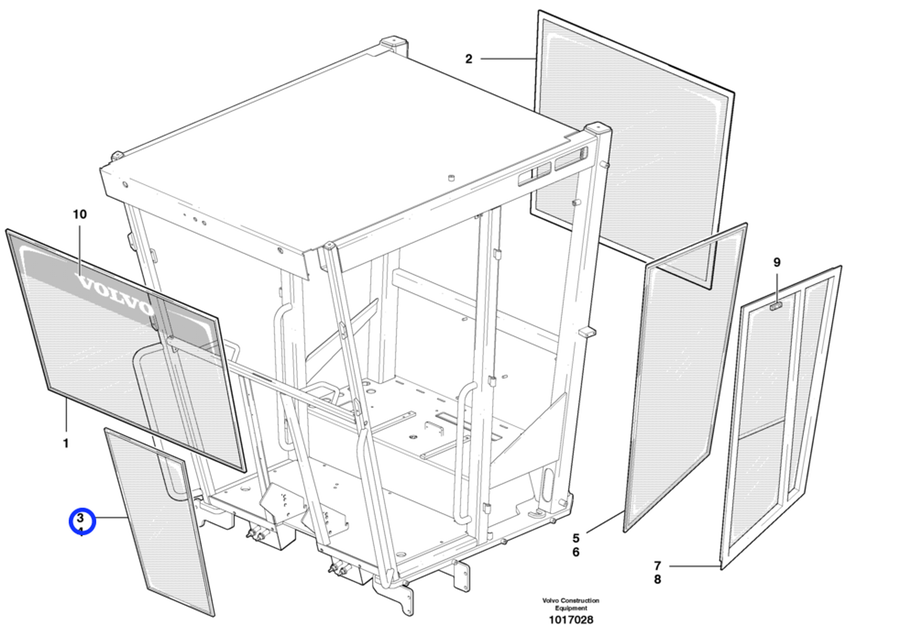 2

10

VOLVO

9

1

3
4

5
6

7
8

Volvo Construction Equipment
1017028