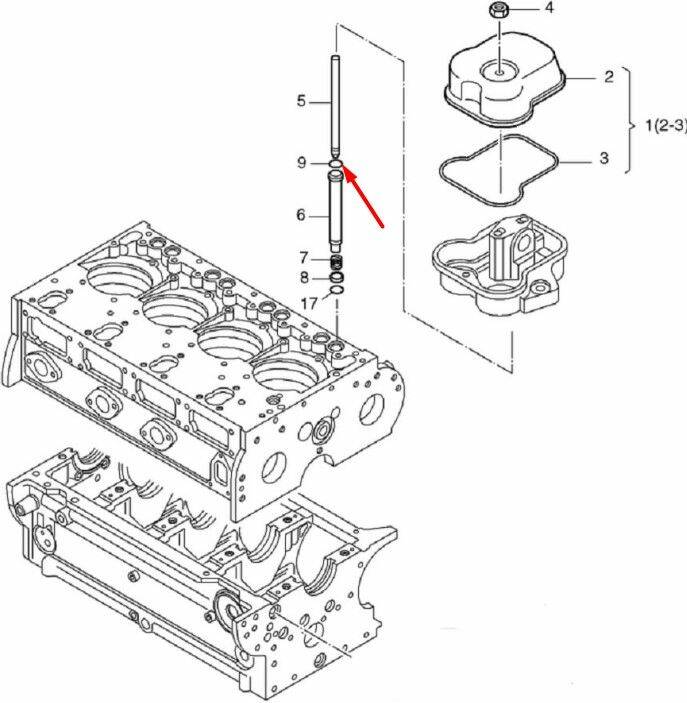 4
2
1(2-3)
3
5
9
6
7
8
17