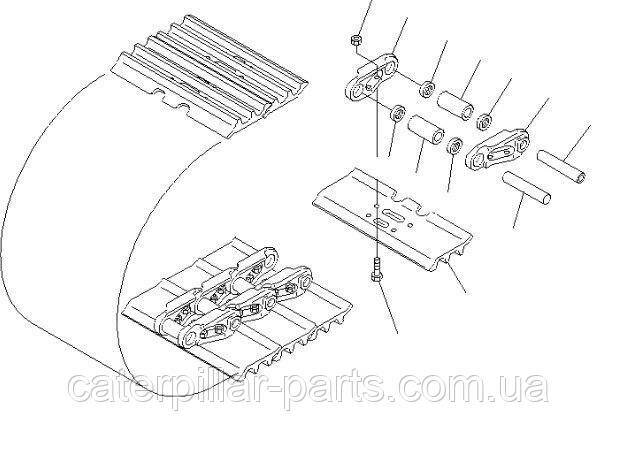 caterpillar-parts.com.ua