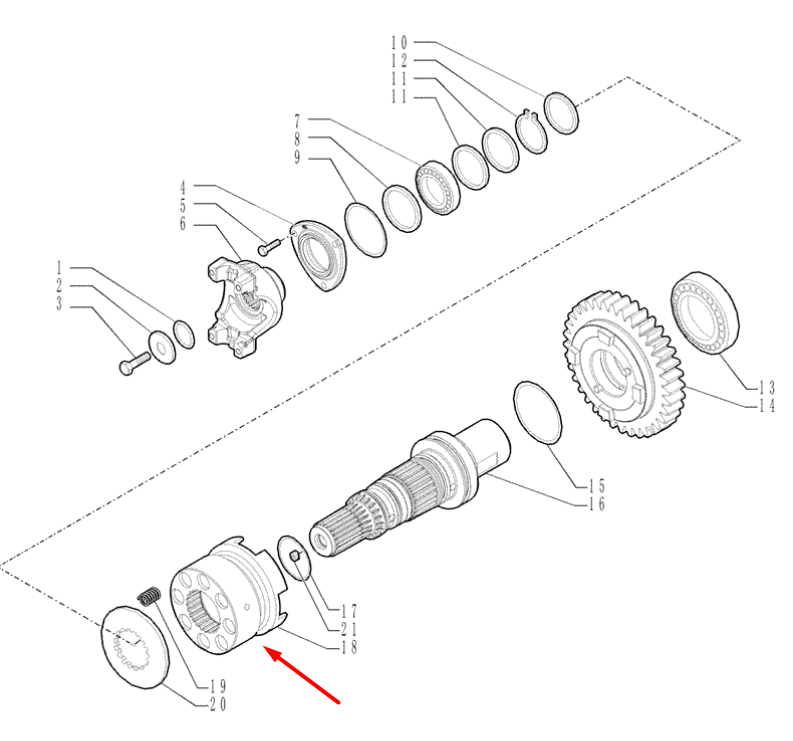 10
12
11
11
7
8
9
4
5
6
1
2
3
13
14
15
16
17
21
18
19
20