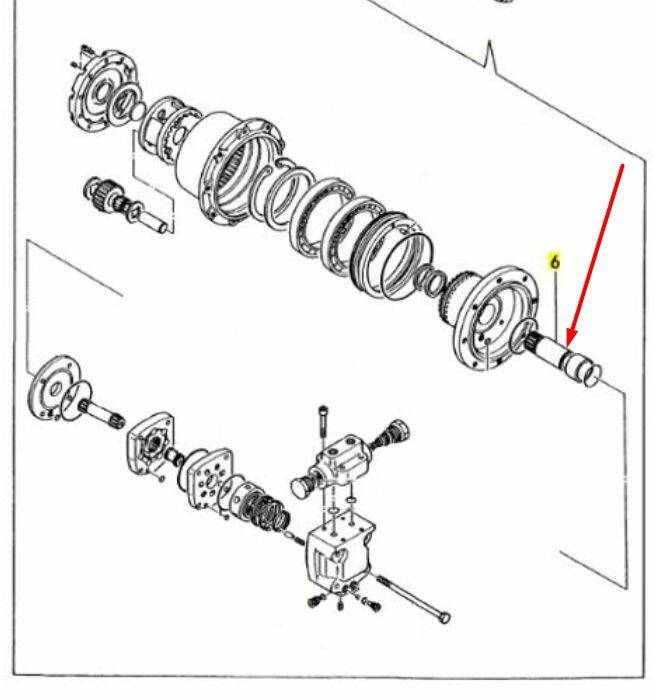 6