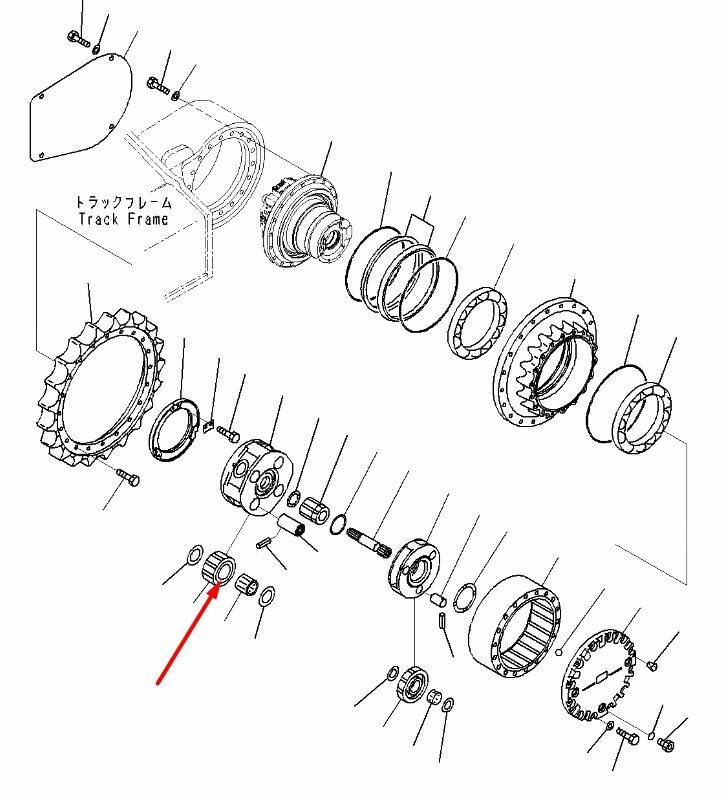 トラックフレーム
Track Frame