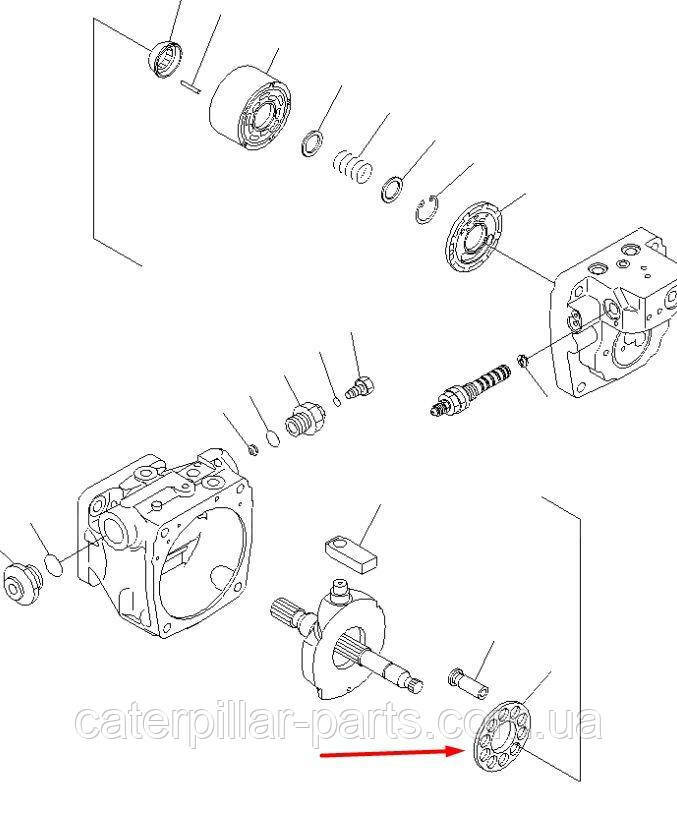 caterpillar-parts.com.ua