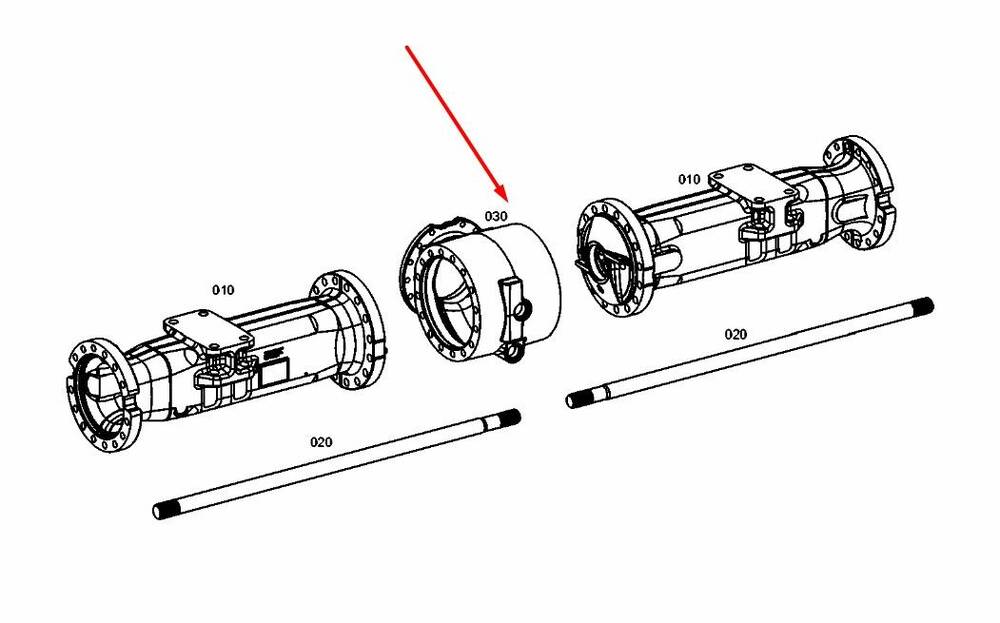 030
010
010
020
020