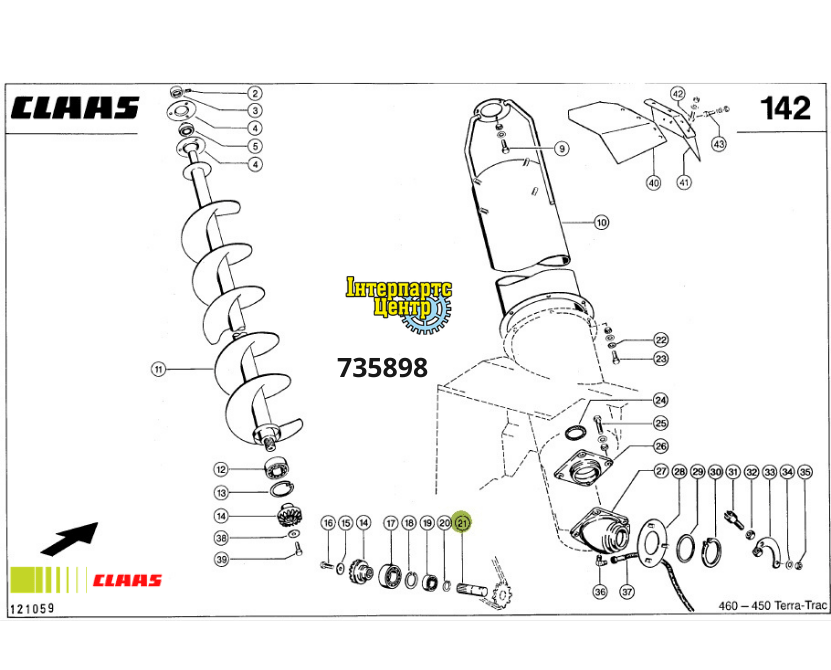 CLAAS

142

2
3
4
5
4
9
42
43
40
41
10
Інтерпартс Центр
735898
11
22
23
24
25
26
12
13
14
38
39
16
15
14
17
18
19
20
21
27
28
29
30
31
32
33
34
35
36
37

CLAAS

121059

460 – 450 Terra-Trac