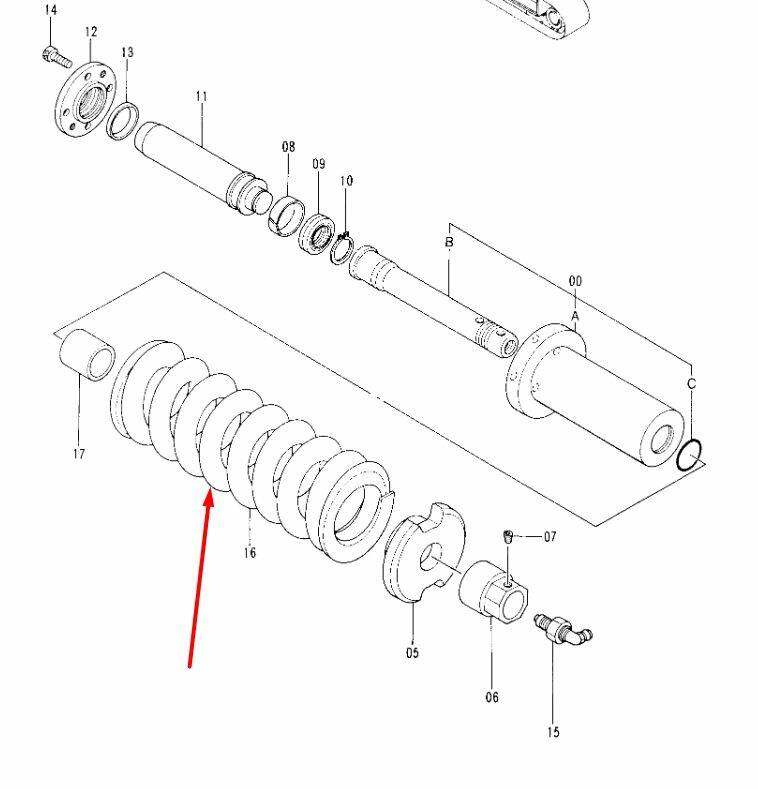 14
12
13
11
08
09
10
B
00
A
C
17
16
07
05
06
15