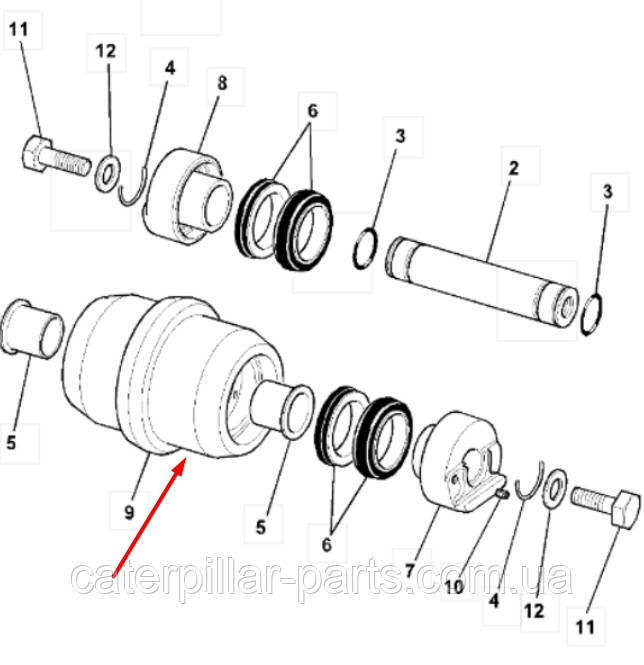 11
12
4
8
6
3
2
3
5
9
5
6
7
10
4
12
11
caterpillar-parts.com.ua