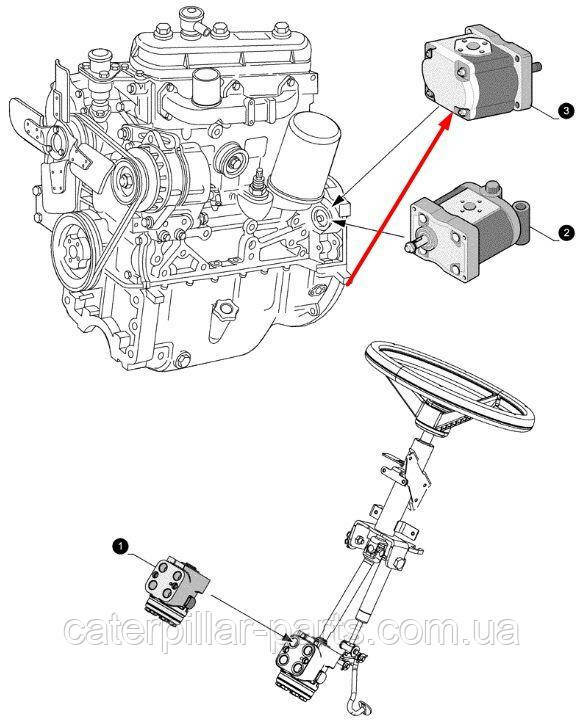 3

2

1

caterpillar-parts.com.ua