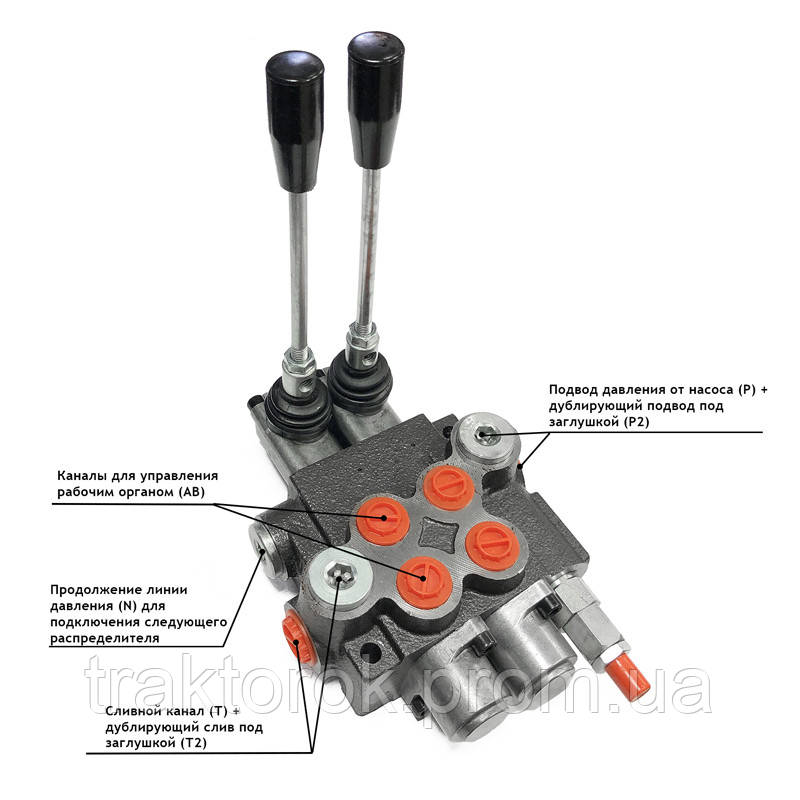 Подвод давления от насоса (P) + дублирующий подвод под заглушкой (P2)

Каналы для управления рабочим органом (AB)

Продолжение линии давления (N) для подключения следующего распределителя

traktorok.prom.ua

Сливной канал (T) + дублирующий слив под заглушкой (T2)