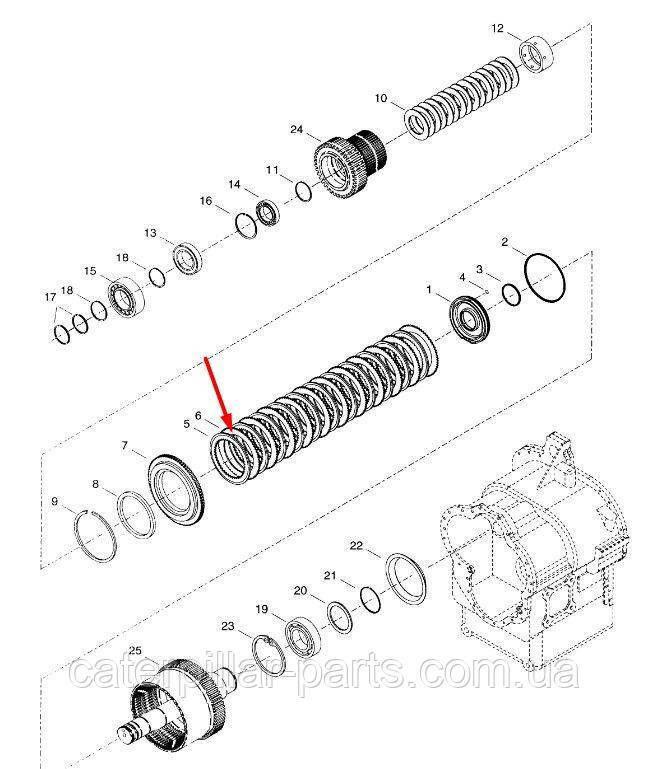 12
10
24
11
14
16
13
18
15
17
18
2
3
4
1
6
5
7
8
9
22
21
20
19
23
25
caterpillar-parts.com.ua