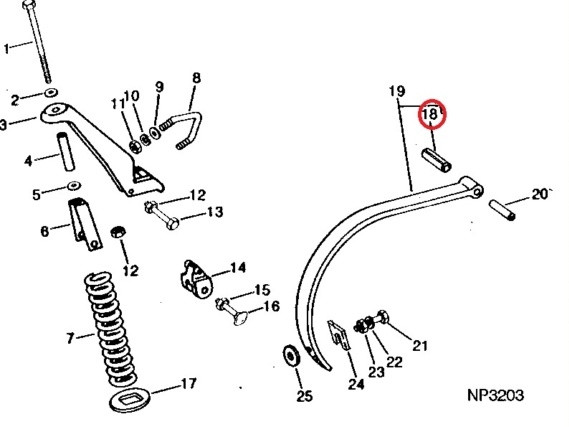 1
2
3
4
5
6
7
8
9
10
11
12
13
12
14
15
16
17
19
18
20
21
22
23
24
25
NP3203