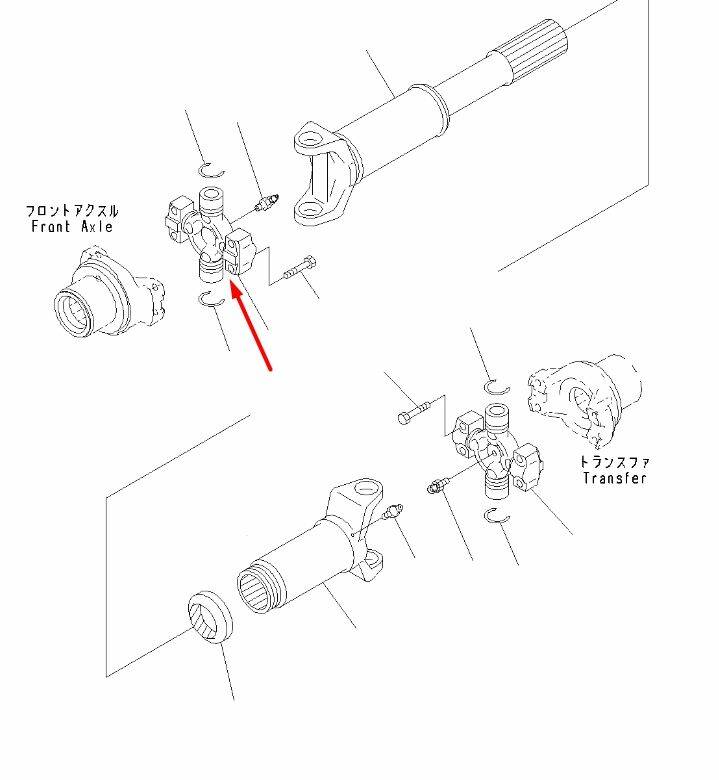 フロントアクスル
Front Axle

トランスファ
Transfer