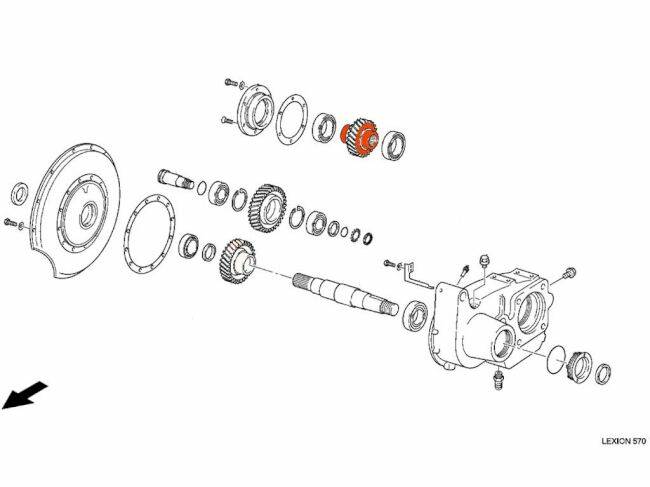 LEXION 570