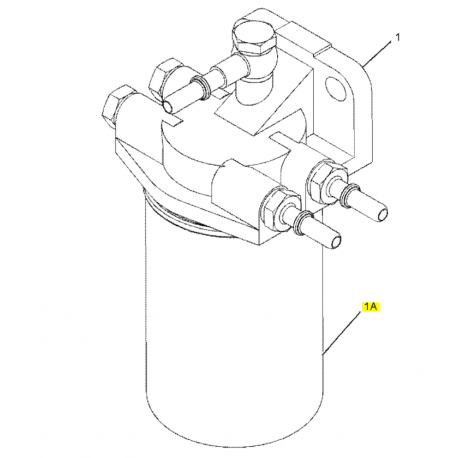 1

1A