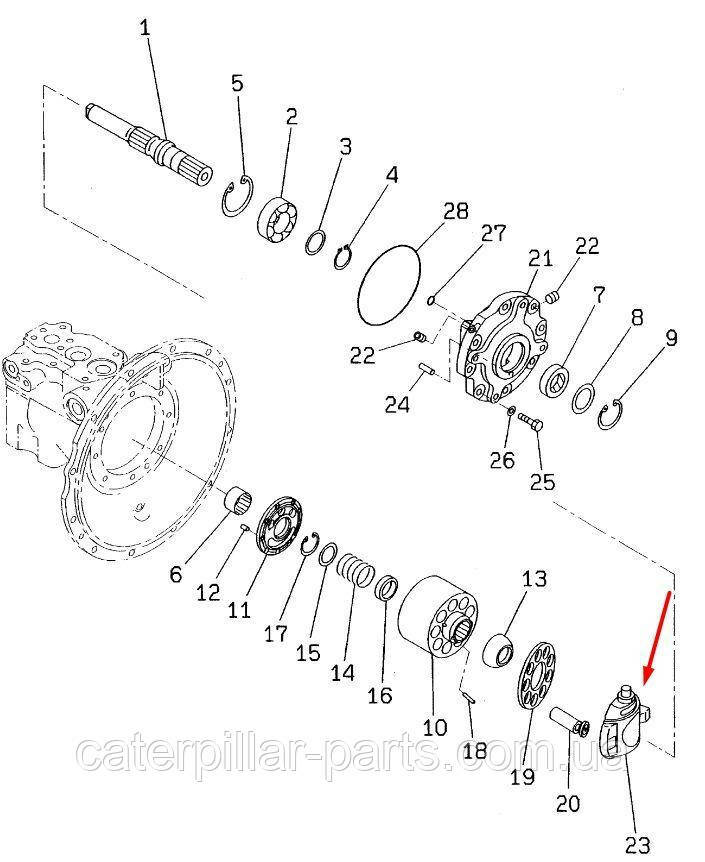 1
5
2
3
4
28
27
21
22
7
8
9
22
24
26
25
6
12
11
17
15
14
16
10
13
18
19
20
23
caterpillar-parts.com.ua