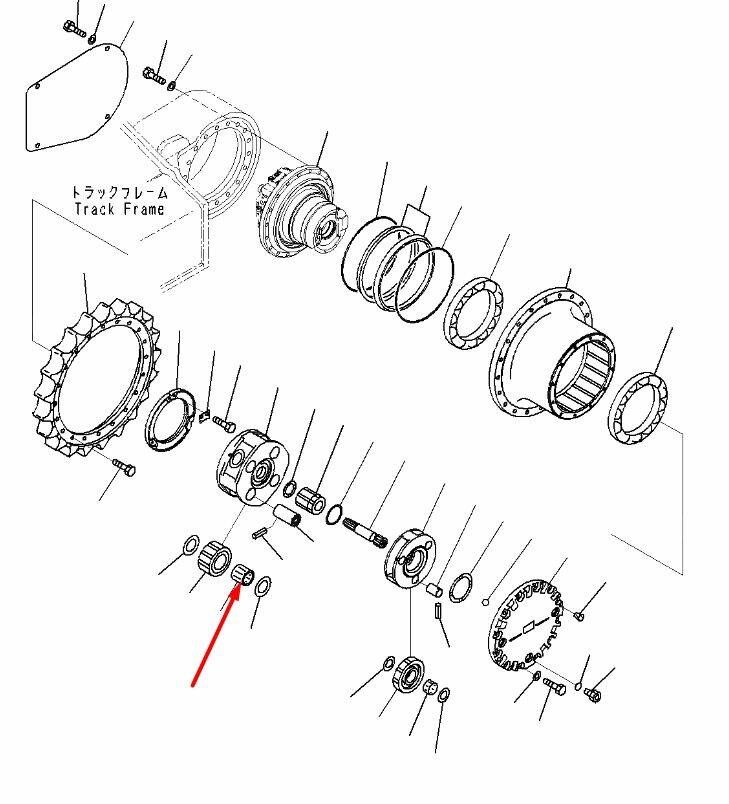 トラックフレーム
Track Frame