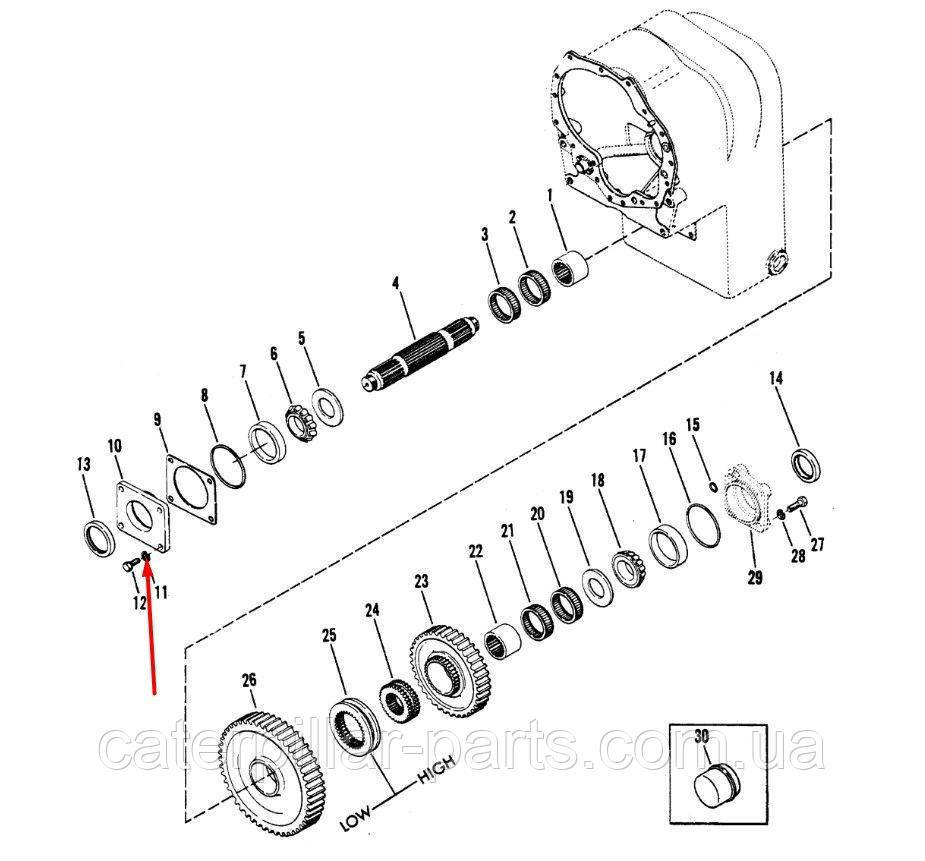 1
2
3
4
5
6
7
8
9
10
13
12
11
14
15
16
17
18
19
20
21
22
23
24
25
26
27
28
29
30
LOW
HIGH
caterpillar-parts.com.ua