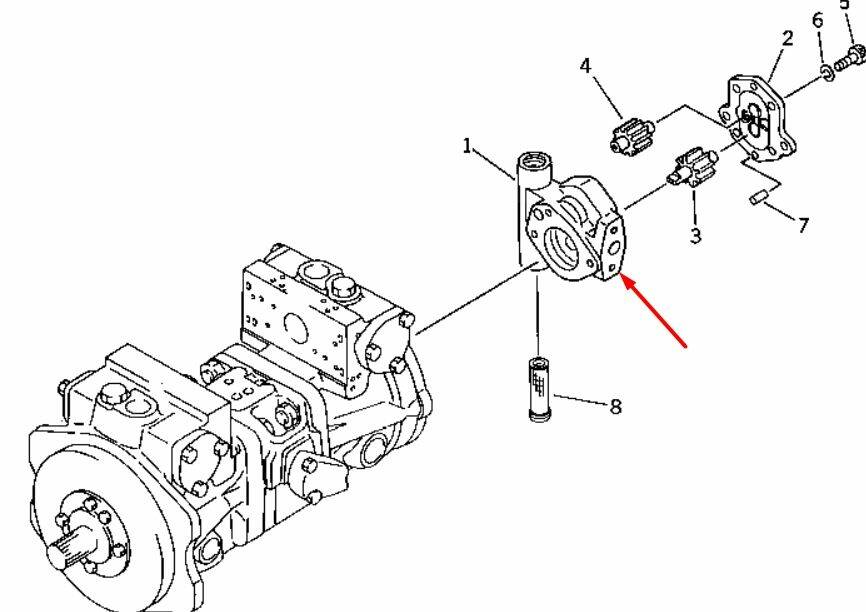 5
6
2
4
1
3
7
8