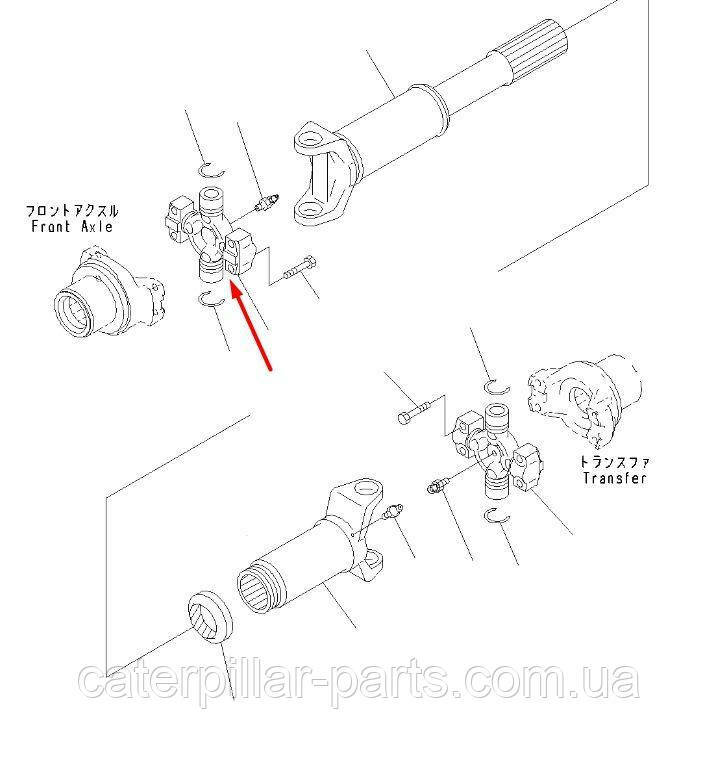 フロントアクスル
Front Axle

トランスファ
Transfer

caterpillar-parts.com.ua