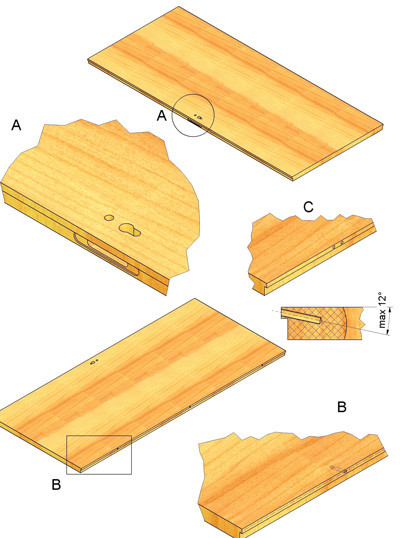 A

A

C

max 12°

B

B