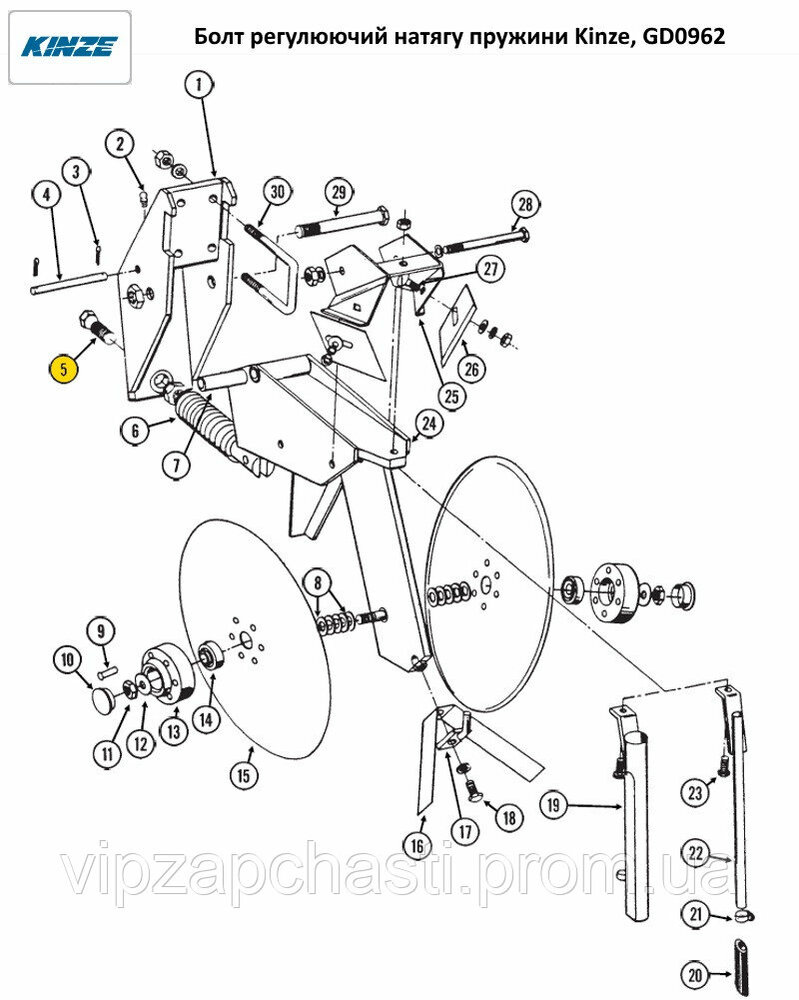 KINZE

Болт регулюючий натягу пружини Kinze, GD0962

1
2
3
4
5
6
7
8
9
10
11
12
13
14
15
16
17
18
19
20
21
22
23
24
25
26
27
28
29
30

vipzapchasti.prom.ua