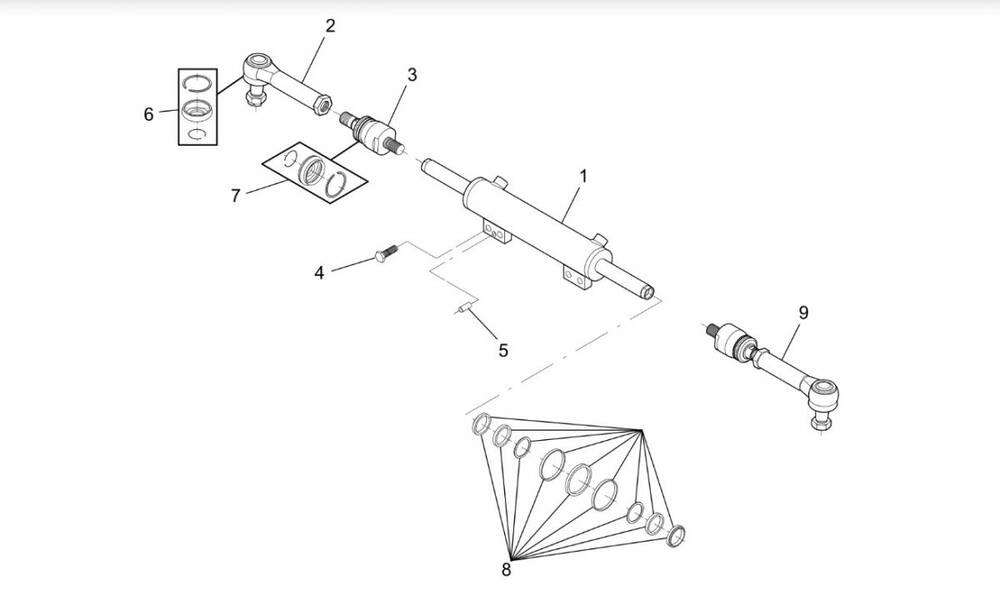 2
3
6
7
1
4
5
9
8