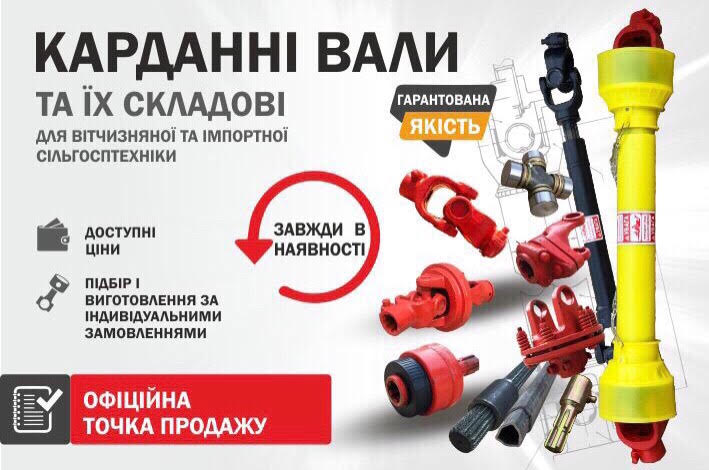 КАРДАННІ ВАЛИ

ТА ЇХ СКЛАДОВІ

ДЛЯ ВІТЧИЗНЯНОЇ ТА ІМПОРТНОЇ СІЛЬГОСПТЕХНІКИ

ГАРАНТОВАНА ЯКІСТЬ

ЗАВЖДИ В НАЯВНОСТІ

ДОСТУПНІ ЦІНИ

ПІДБІР І ВИГОТОВЛЕННЯ ЗА ІНДИВІДУАЛЬНИМИ ЗАМОВЛЕННЯМИ

ОФІЦІЙНА ТОЧКА ПРОДАЖУ