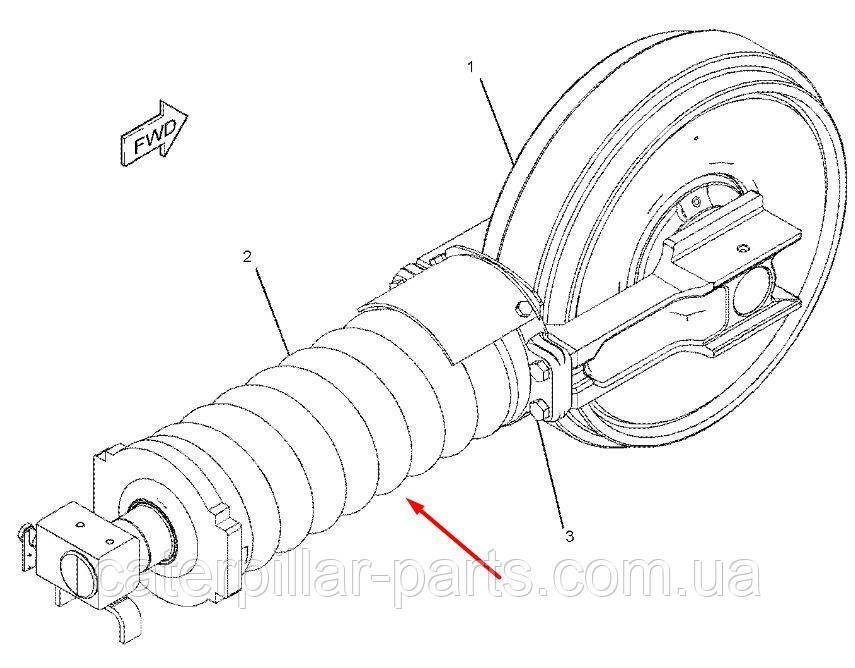 FWD

1

2

3

caterpillar-parts.com.ua