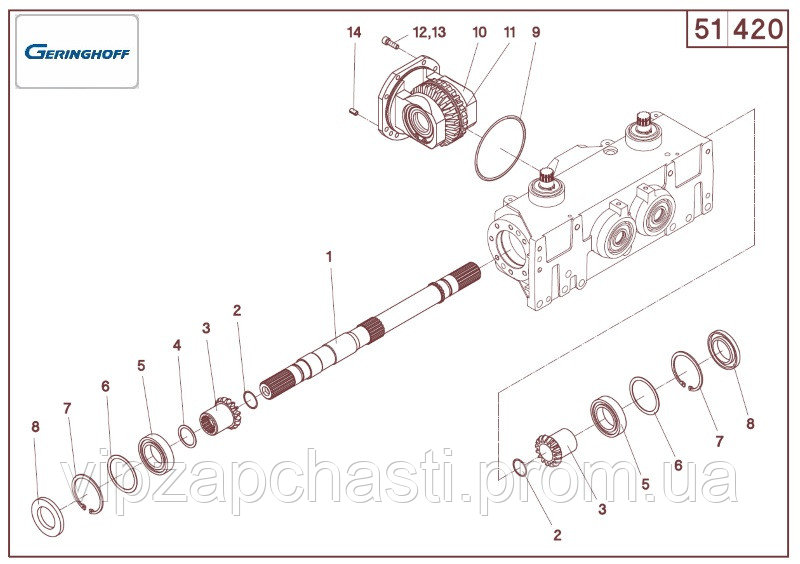 GERINGHOFF

51 420

14
12,13
10
11
9
1
2
3
4
5
6
7
8
8
7
6
5
3
2

vipzapchasti.prom.ua