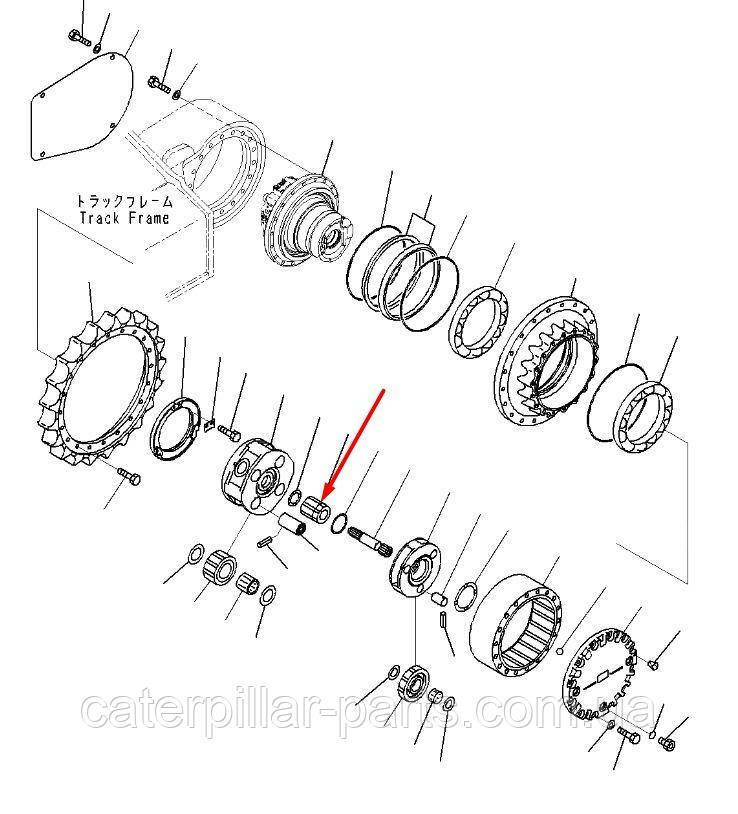 トラックフレーム
Track Frame

caterpillar-parts.com.ua