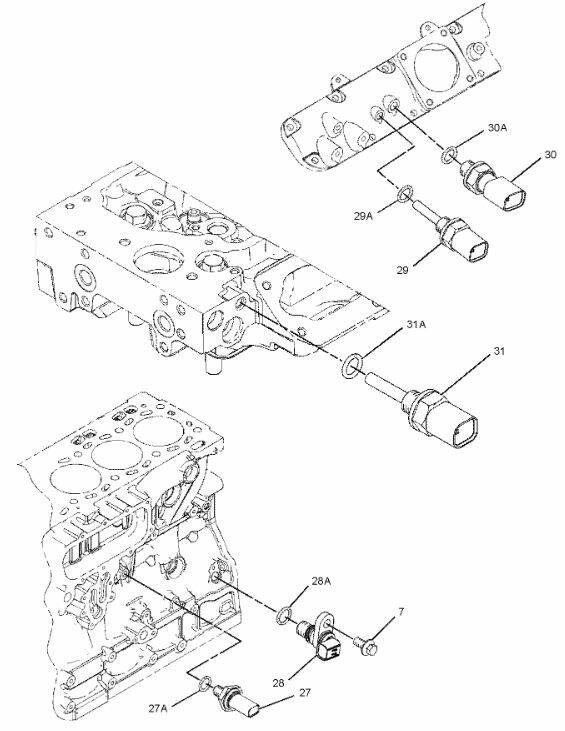 30A
30
29A
29
31A
31
28A
7
28
27A
27