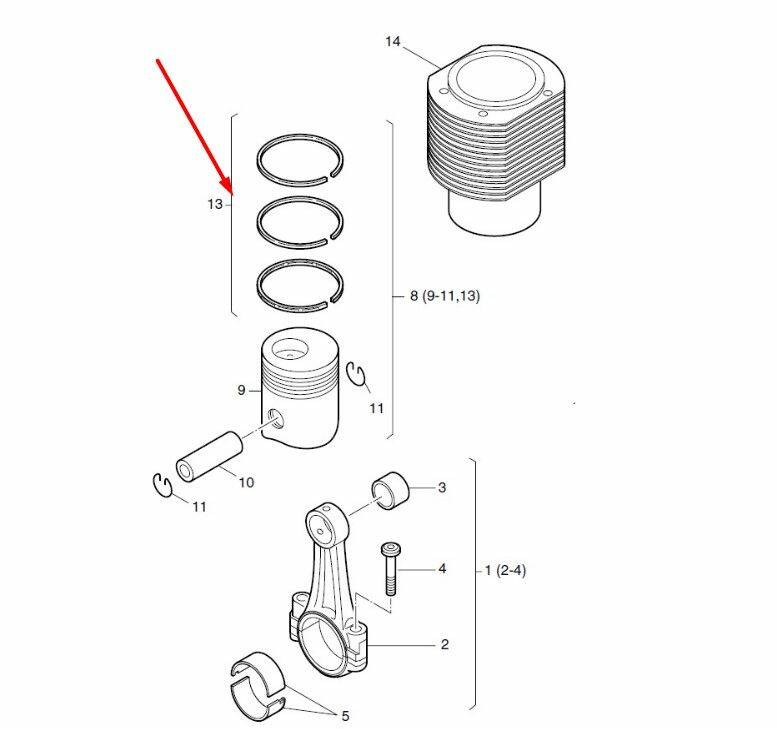 14

13

8 (9-11,13)

9

11

10

11

3

4

1 (2-4)

2

5