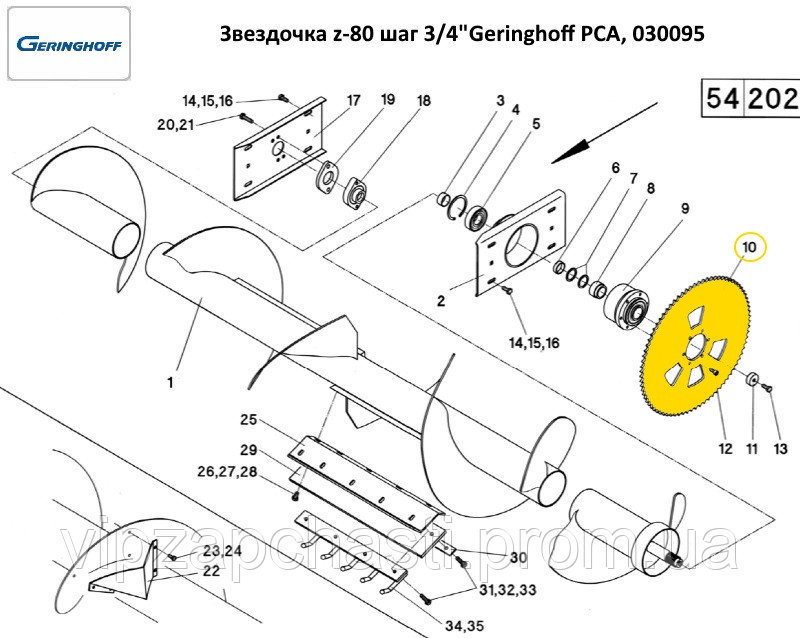 GERINGHOFF

Звездочка z-80 шаг 3/4"Geringhoff PCA, 030095

54 202

14,15,16
20,21
17
19
18
3
4
5
6
7
8
9
10
2
14,15,16
1
12
11
13
25
29
26,27,28
23,24
22
30
31,32,33
34,35

vipzapchasti.prom.ua