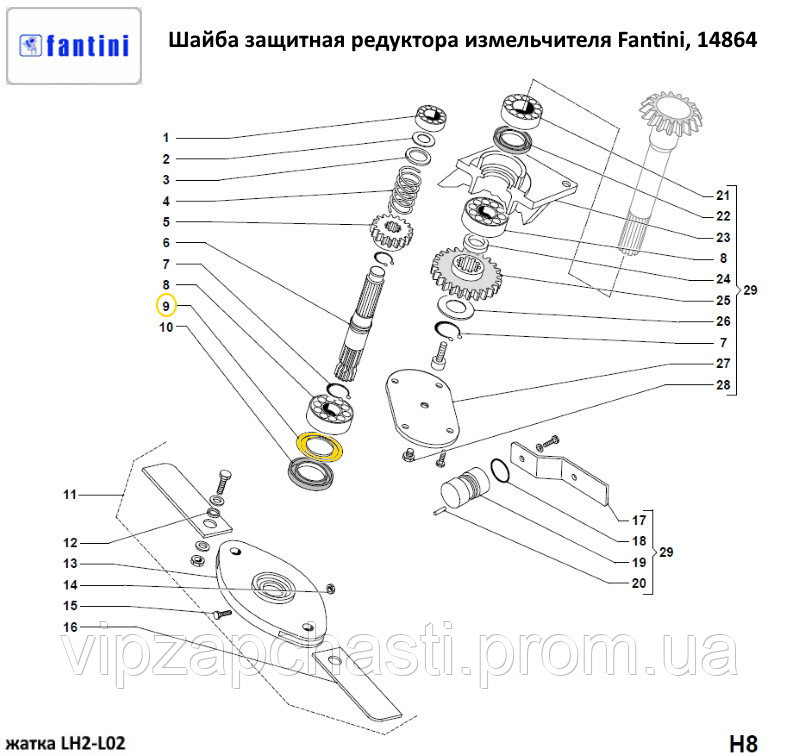 fantini

Шайба защитная редуктора измельчителя Fantini, 14864

1
2
3
4
5
6
7
8
9
10
11
12
13
14
15
16

21
22
23
8
24
25
26
7
27
28
29

17
18
19
20
29

vipzapchasti.prom.ua

жатка LH2-L02

H8