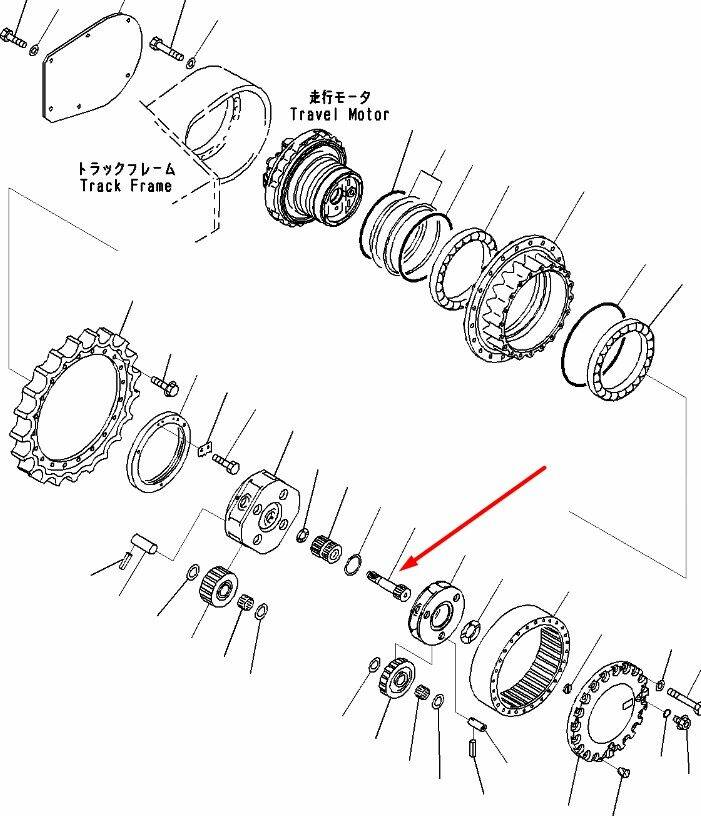 走行モータ
Travel Motor

トラックフレーム
Track Frame