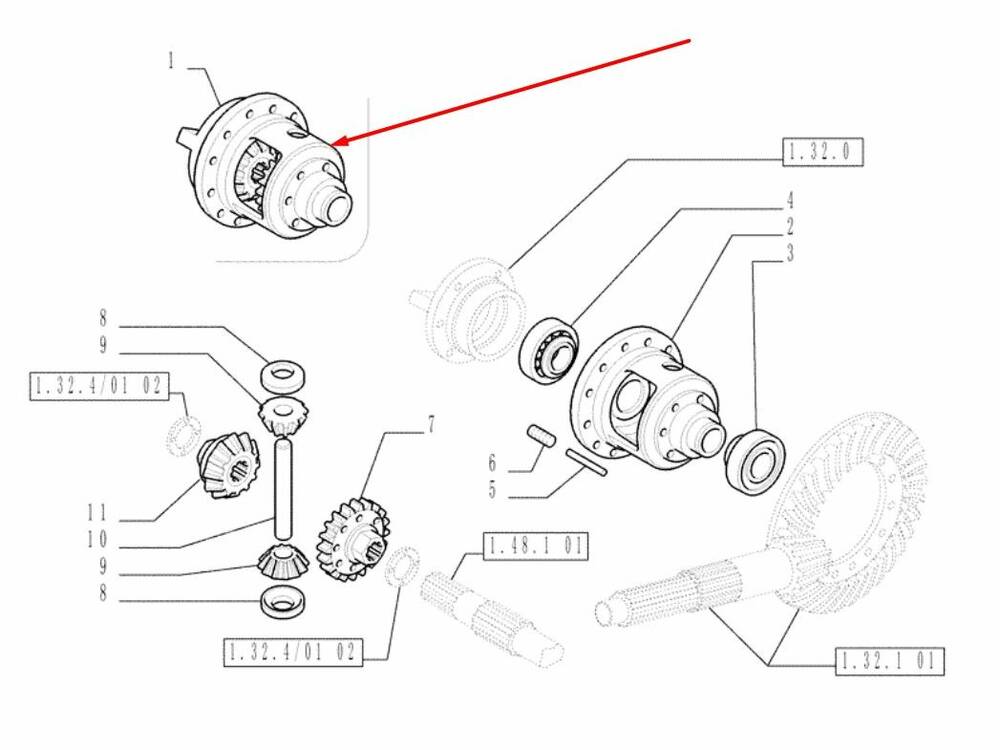 1
1.32.0
4
2
3
8
9
1.32.4/01 02
7
6
5
11
10
9
8
1.48.1 01
1.32.4/01 02
1.32.1 01