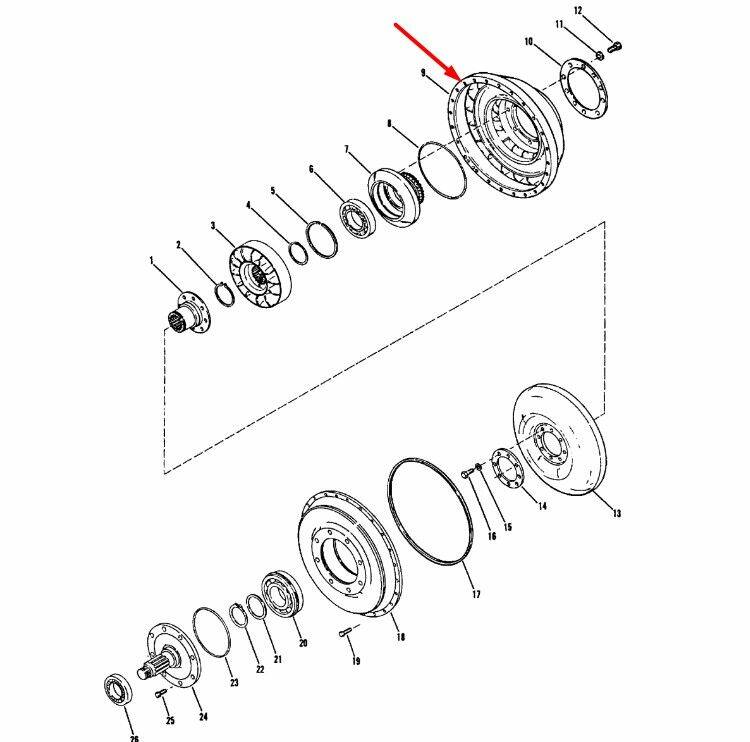 12
11
10
9
8
7
6
5
4
3
2
1
13
14
15
16
17
18
19
20
21
22
23
24
25
26