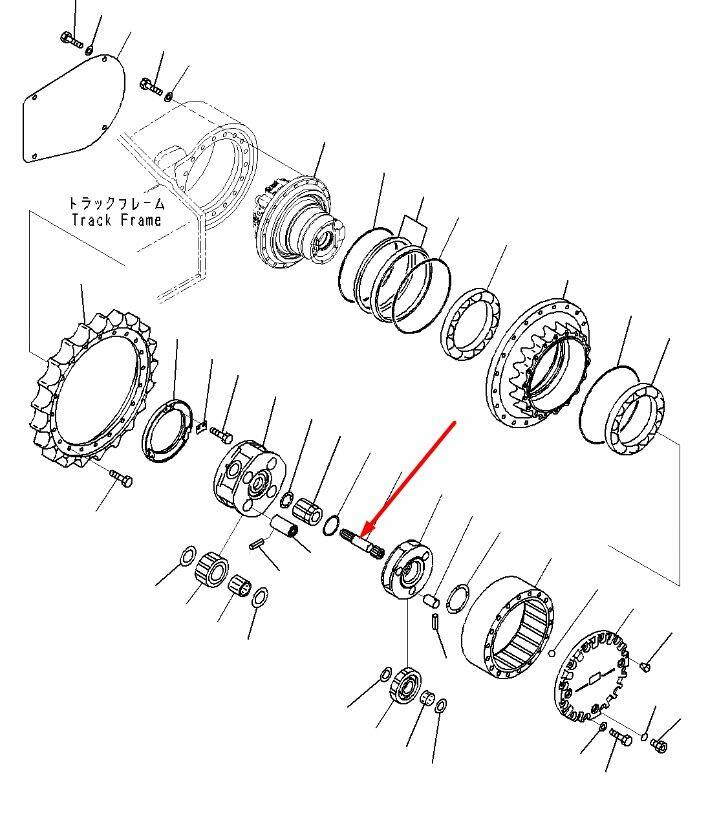 トラックフレーム
Track Frame