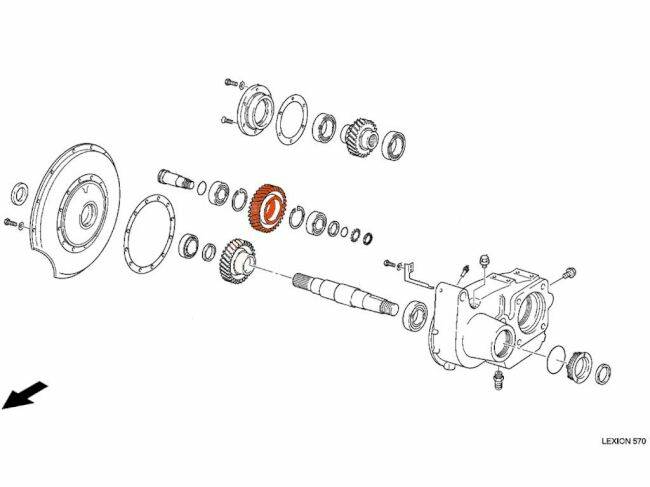 LEXION 570