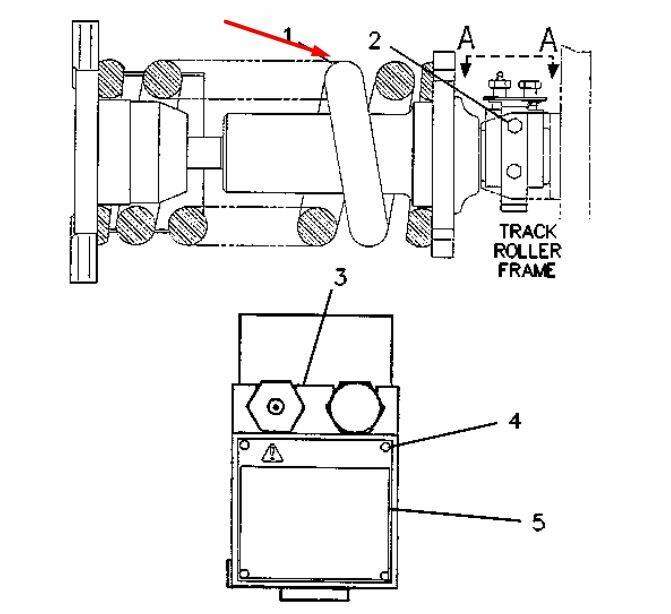 1
2
A
A
TRACK ROLLER FRAME
3
4
5