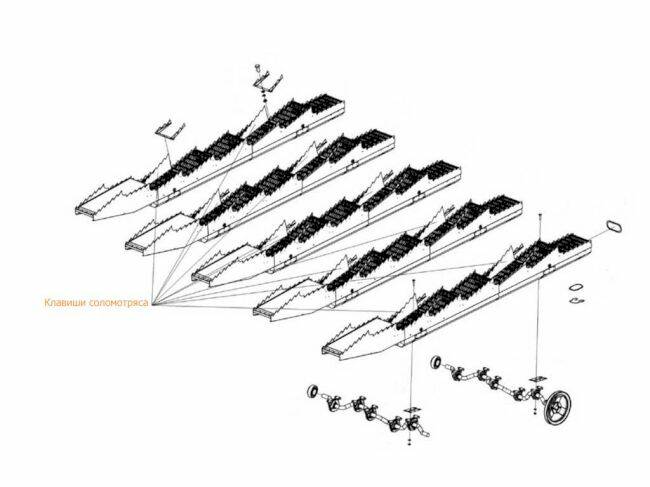 Клавиши соломотряса