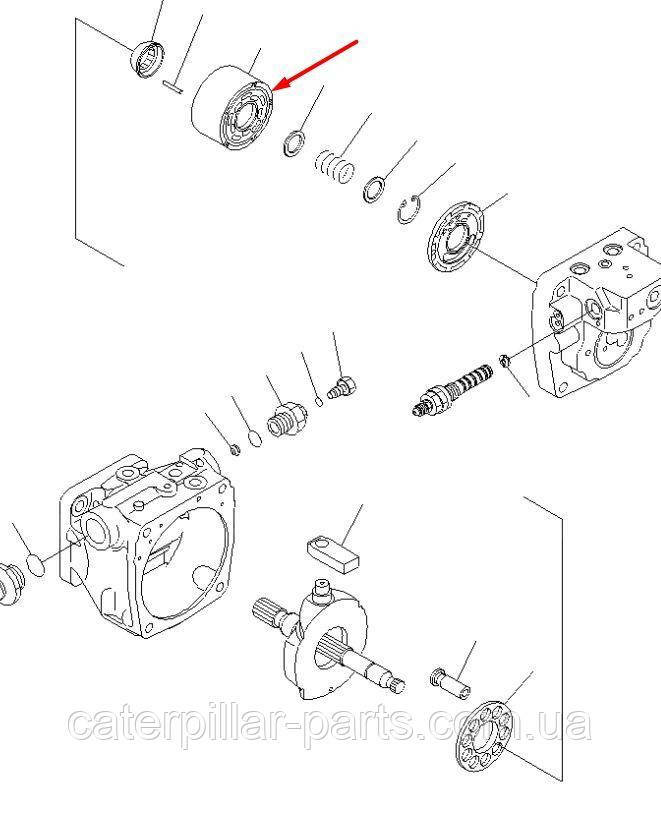 caterpillar-parts.com.ua