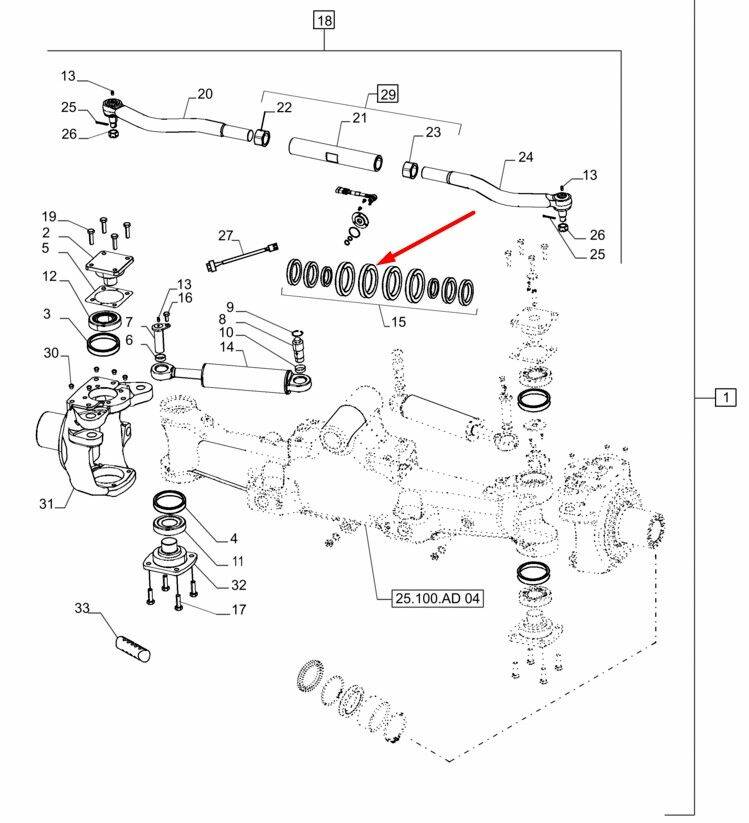 18

13
25
26
20
22
29
21
23
24
13
26
25
19
2
5
12
3
30
31
27
13
16
7
6
9
8
10
14
15
1
4
11
32
17
33
25.100.AD 04