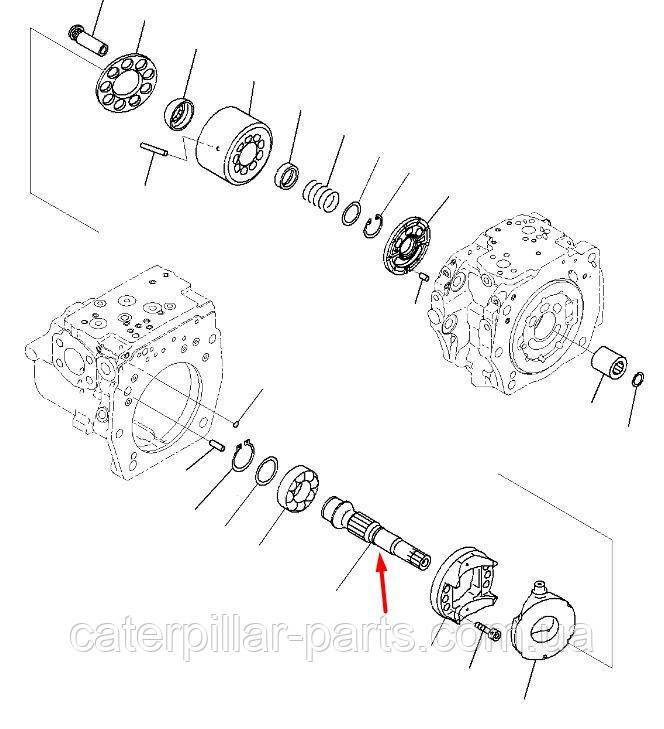 caterpillar-parts.com.ua